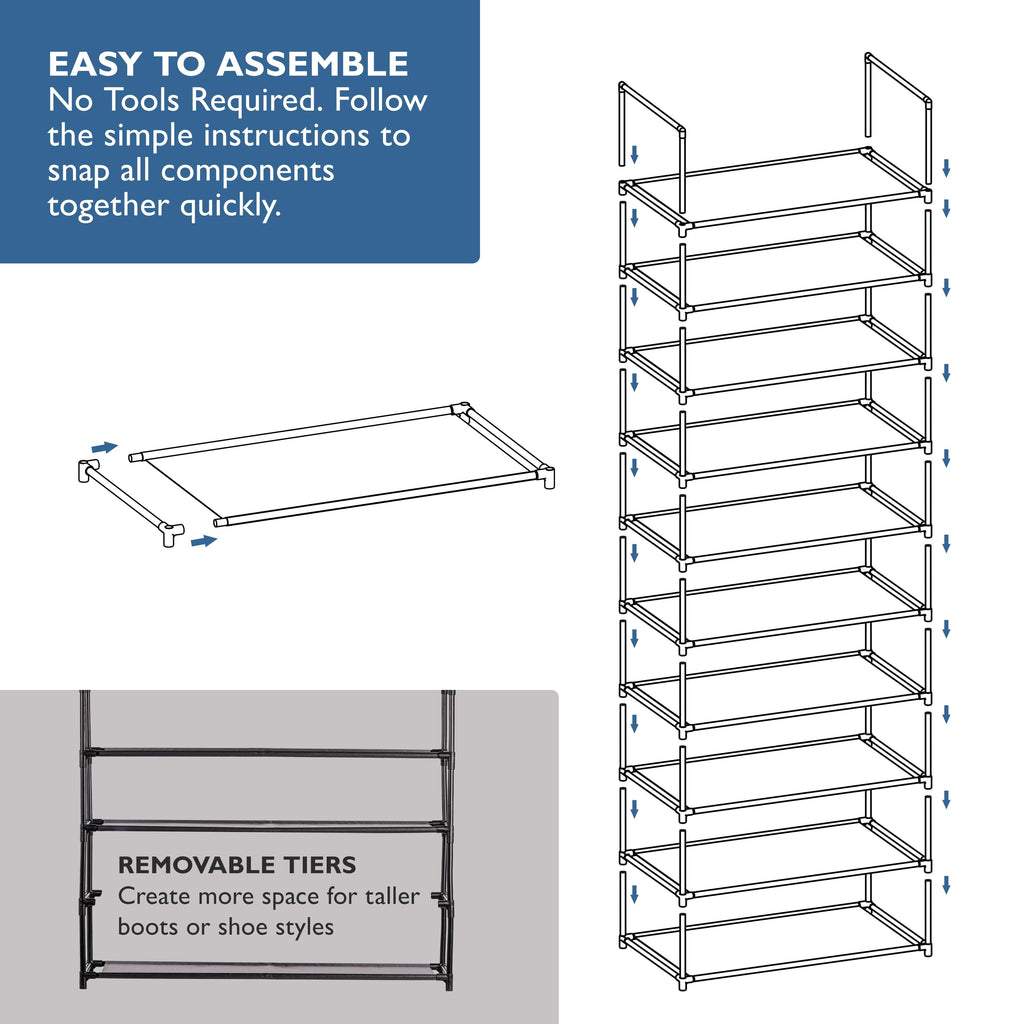 EASY TO ASSEMBLE
No Tools Required. Follow the simple instructions to snap all components together quickly.

REMOVABLE TIERS
Create more space for taller boots or shoe styles